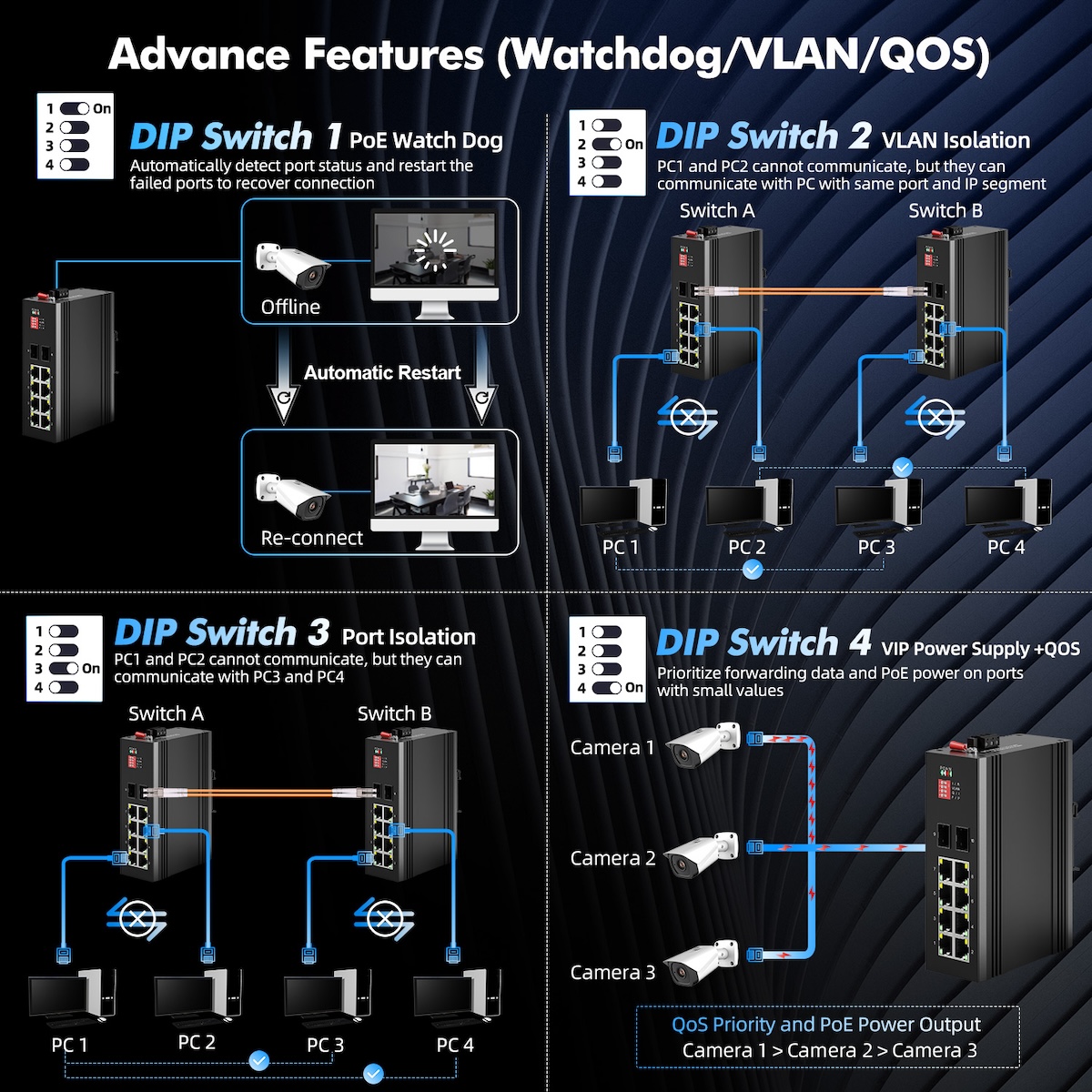 Advance Features (Watchdog/VLAN/QOS)

1 On
2
3
4

DIP Switch 1 PoE Watch Dog
Automatically detect port status and restart the failed ports to recover connection

Offline

Automatic Restart

Re-connect

1
2 On
3
4

DIP Switch 2 VLAN Isolation
PC1 and PC2 cannot communicate, but they can communicate with PC with same port and IP segment

Switch A
Switch B

PC 1
PC 2
PC 3
PC 4

1
2
3 On
4

DIP Switch 3 Port Isolation
PC1 and PC2 cannot communicate, but they can communicate with PC3 and PC4

Switch A
Switch B

PC 1
PC 2
PC 3
PC 4

1
2
3
4 On

DIP Switch 4 VIP Power Supply +QOS
Prioritize forwarding data and PoE power on ports with small values

Camera 1
Camera 2
Camera 3

QoS Priority and PoE Power Output
Camera 1 > Camera 2 > Camera 3