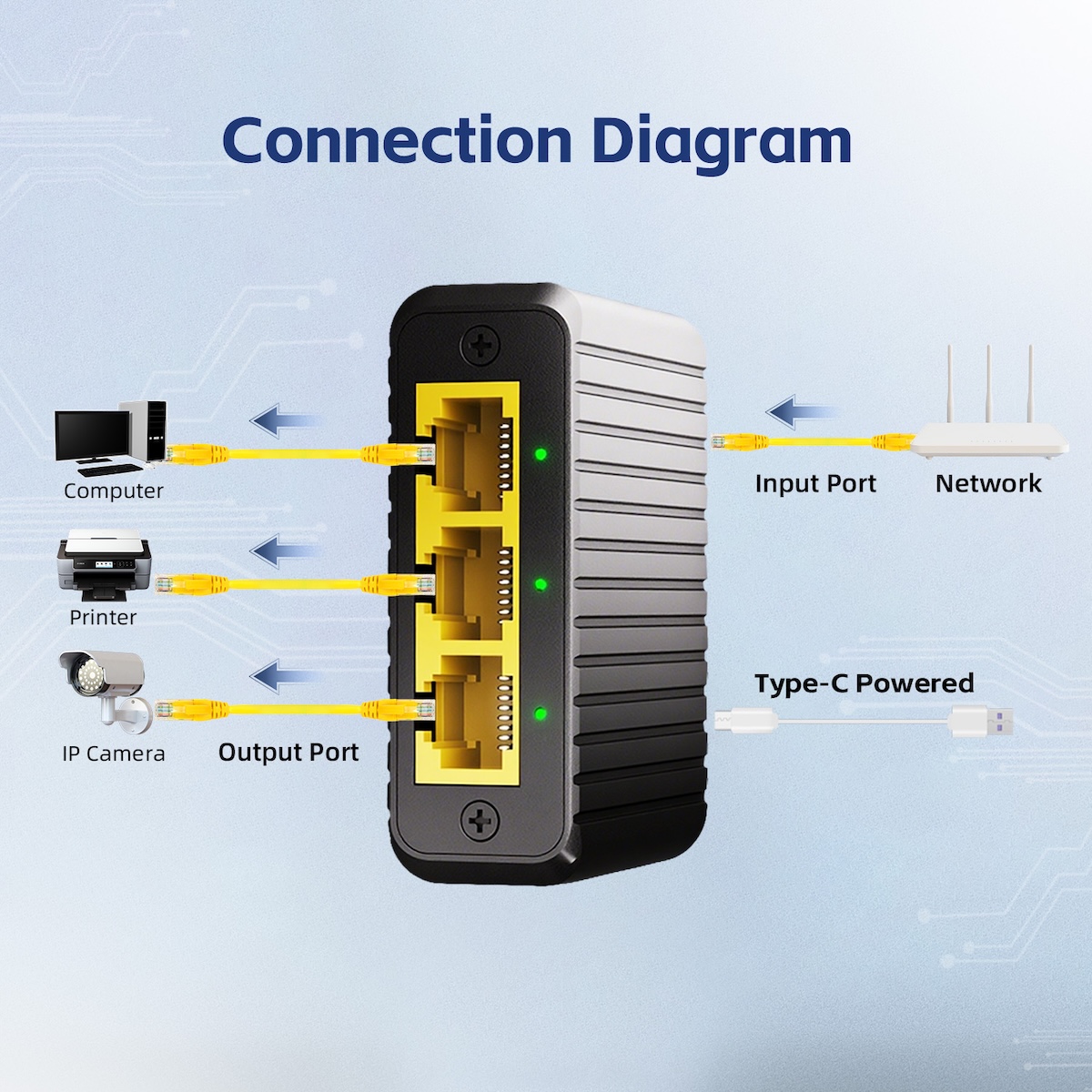 Connection Diagram

Computer

Printer

IP Camera

Output Port

Input Port

Network

Type-C Powered